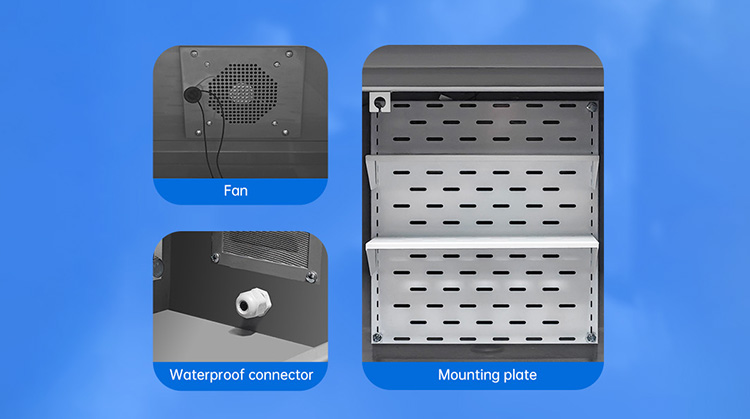 Fan

Waterproof connector

Mounting plate